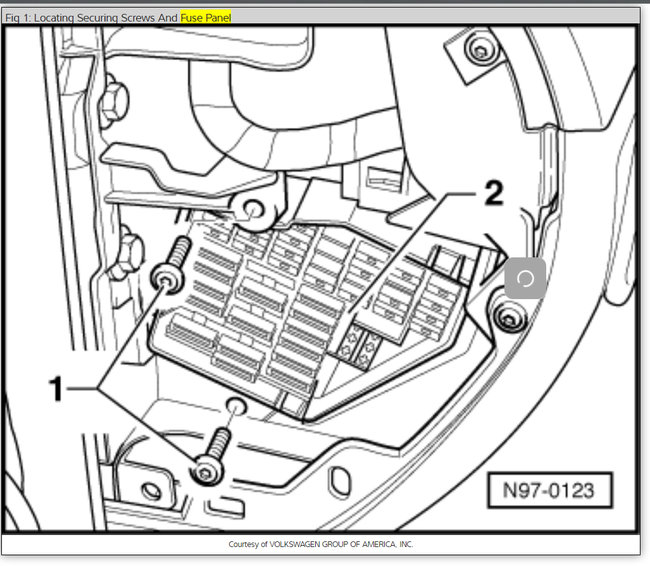 Fig 1: Locating Securing Screws And Fuse Panel

2

1

N97-0123

Courtesy of VOLKSWAGEN GROUP OF AMERICA, INC.