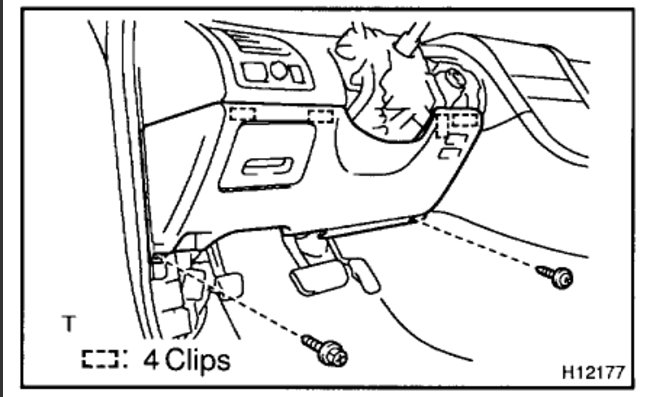 T

: 4 Clips

H12177