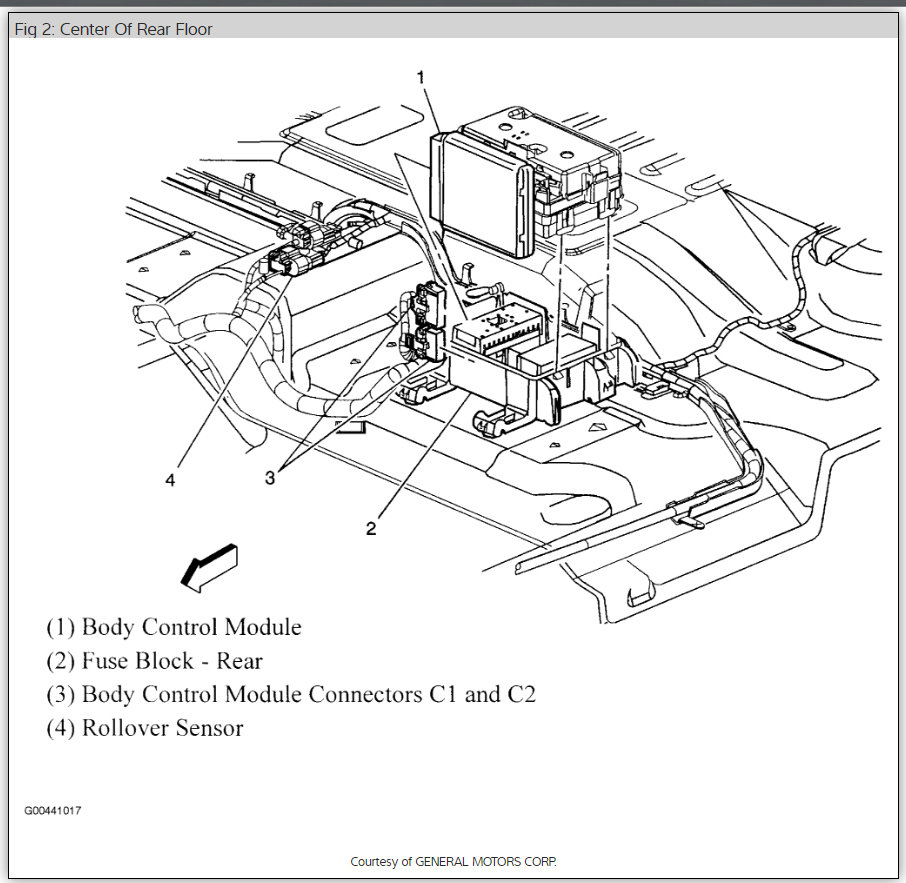 Fig 2: Center Of Rear Floor

1

4

3

2

(1) Body Control Module
(2) Fuse Block - Rear
(3) Body Control Module Connectors C1 and C2
(4) Rollover Sensor

G00441017

Courtesy of GENERAL MOTORS CORP.