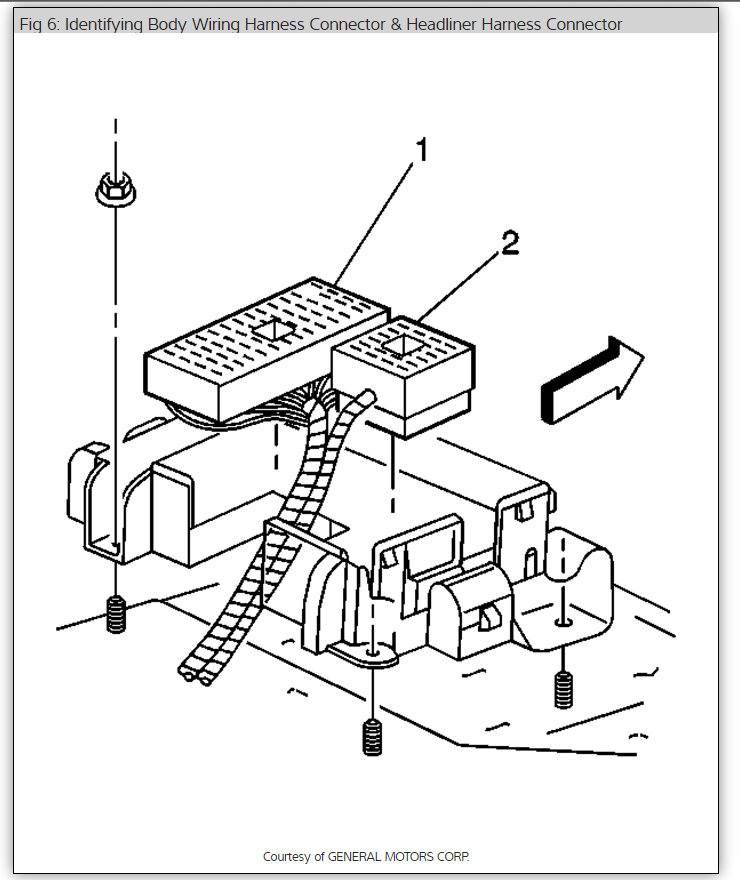 Fig 6: Identifying Body Wiring Harness Connector & Headliner Harness Connector

1

2

Courtesy of GENERAL MOTORS CORP.