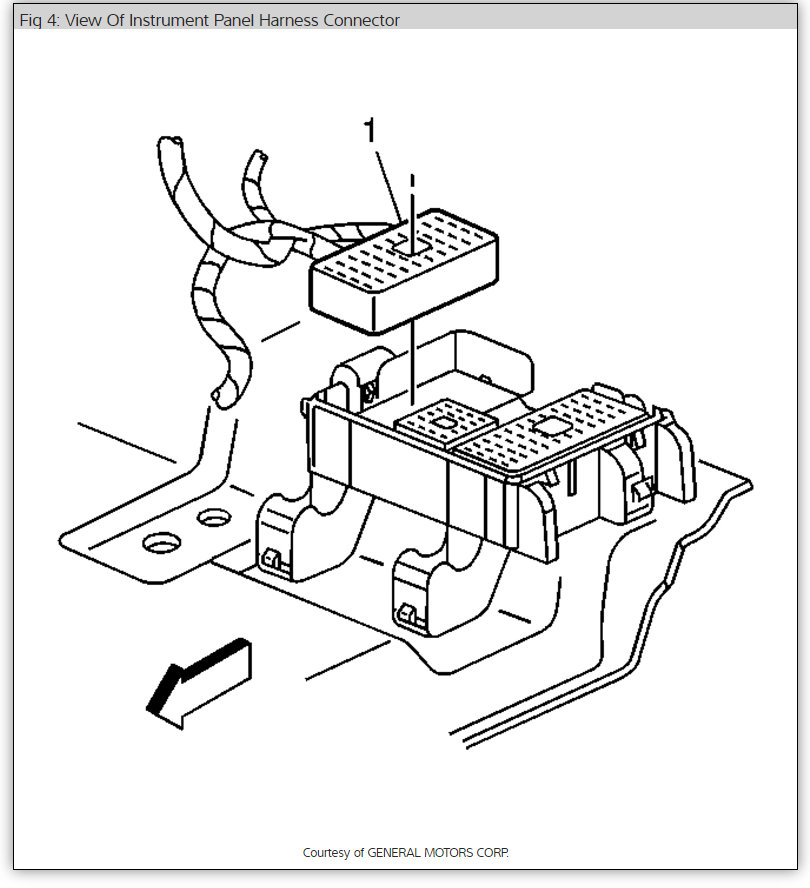 Fig 4: View Of Instrument Panel Harness Connector

1

Courtesy of GENERAL MOTORS CORP.