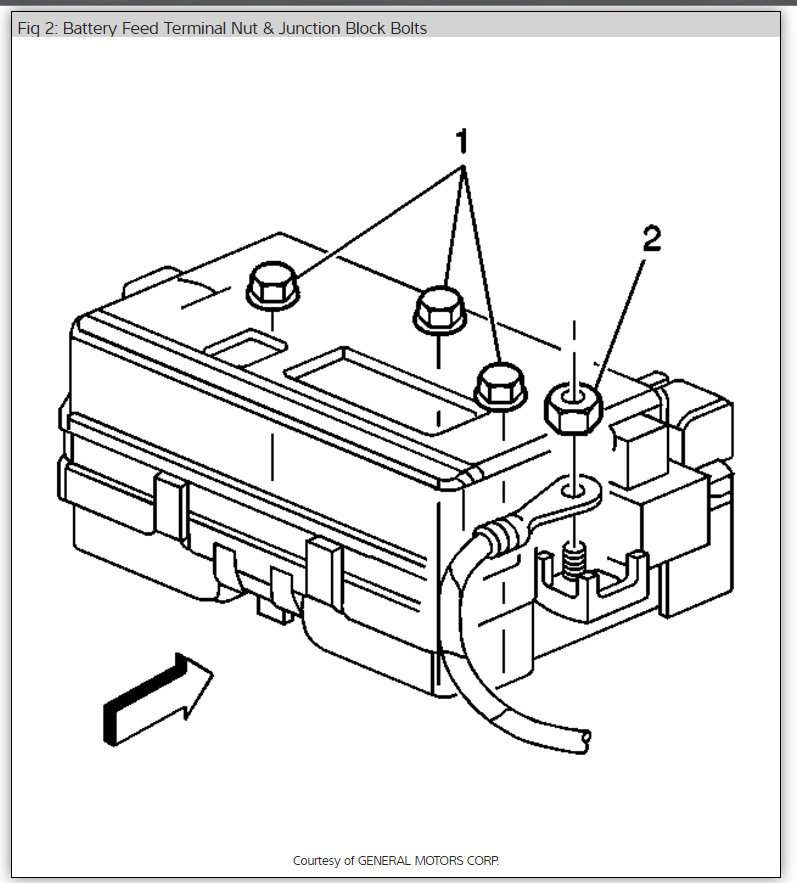 Fig 2: Battery Feed Terminal Nut & Junction Block Bolts

1

2

Courtesy of GENERAL MOTORS CORP.