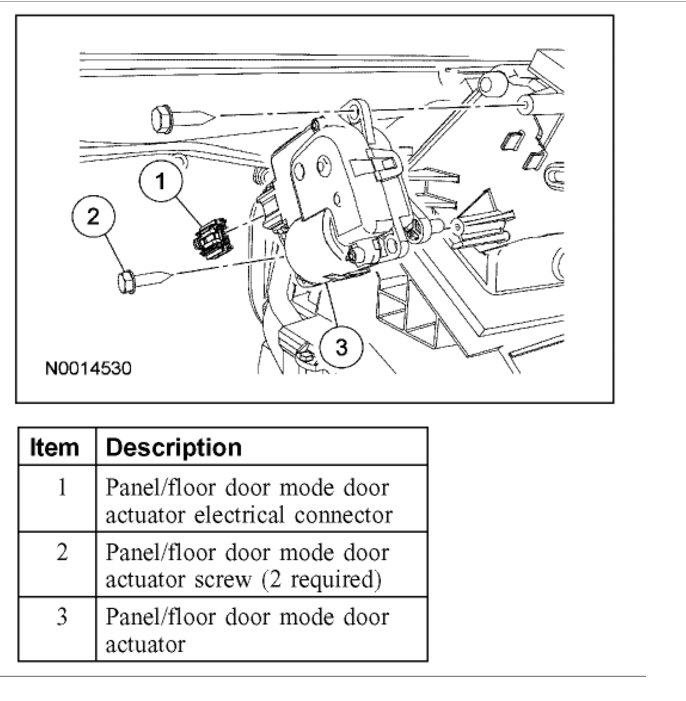 1
2
3
N0014530

| Item | Description |
|---|---|
| 1 | Panel/floor door mode door actuator electrical connector |
| 2 | Panel/floor door mode door actuator screw (2 required) |
| 3 | Panel/floor door mode door actuator |