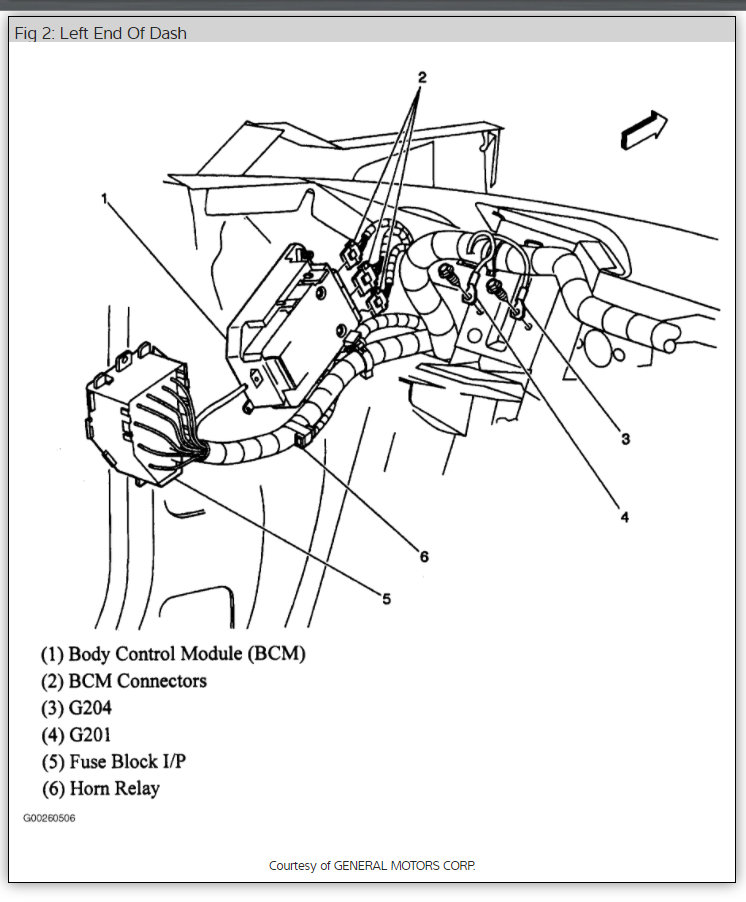 Fig 2: Left End Of Dash

2

1

3

4

6

5

(1) Body Control Module (BCM)
(2) BCM Connectors
(3) G204
(4) G201
(5) Fuse Block I/P
(6) Horn Relay

G00260506

Courtesy of GENERAL MOTORS CORP.