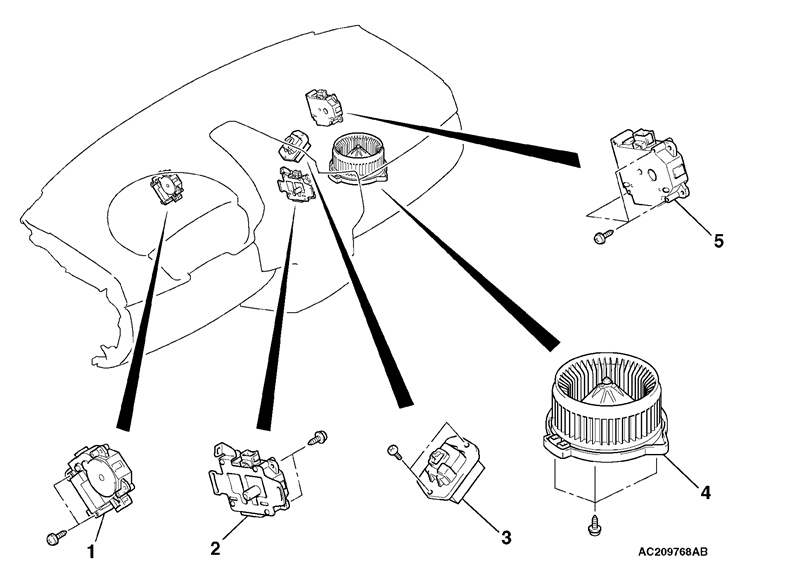 5

4

1

2

3

AC209768AB