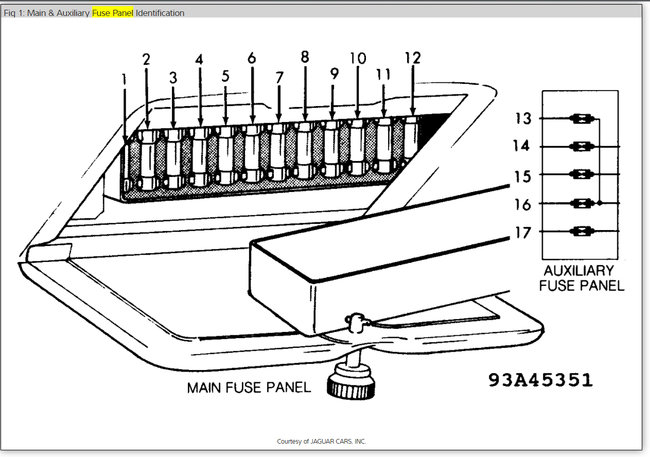 Fig 1: Main & Auxiliary Fuse Panel Identification

1 2 3 4 5 6 7 8 9 10 11 12

13
14
15
16
17

AUXILIARY FUSE PANEL

MAIN FUSE PANEL

93A45351

Courtesy of JAGUAR CARS, INC.