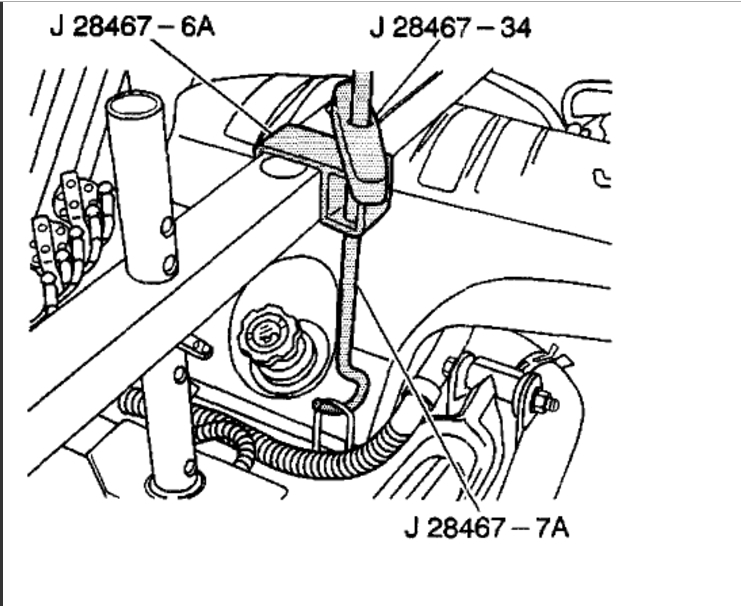 J 28467 – 6A
J 28467 – 34
J 28467 – 7A