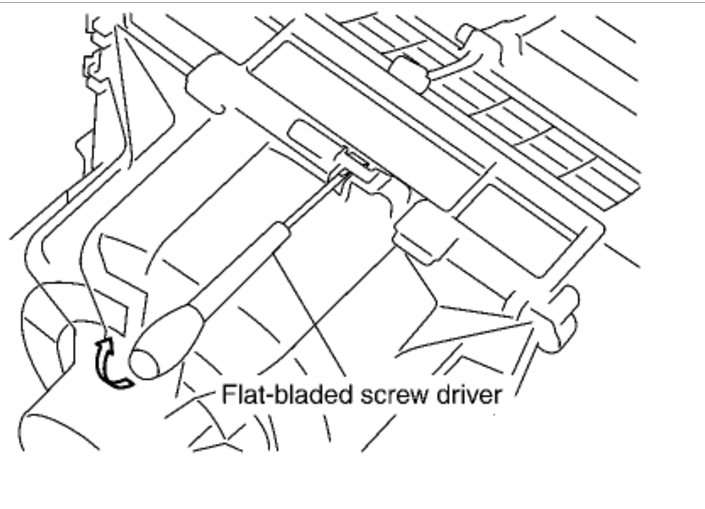 Flat-bladed screw driver