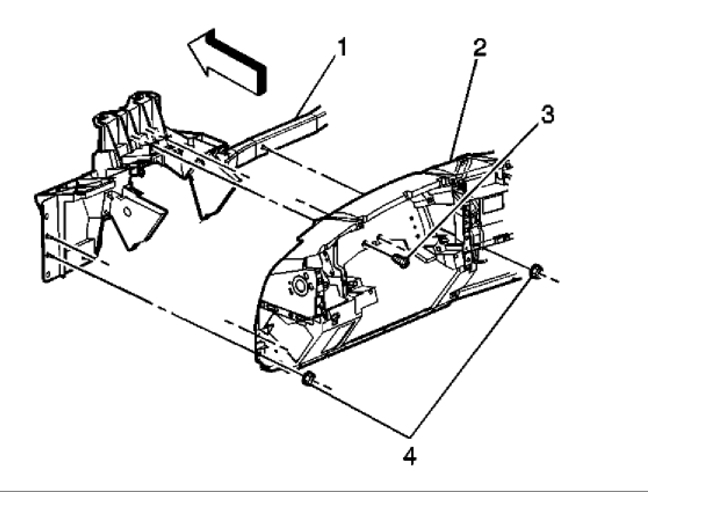 1
2
3
4