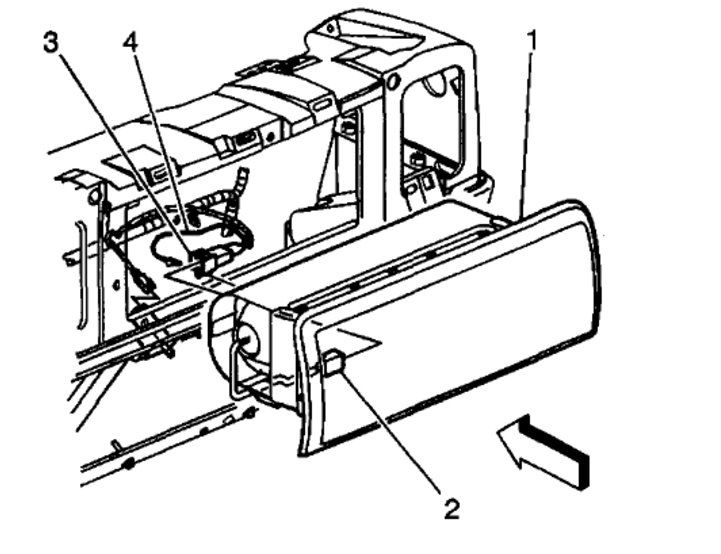 3
4
1
2