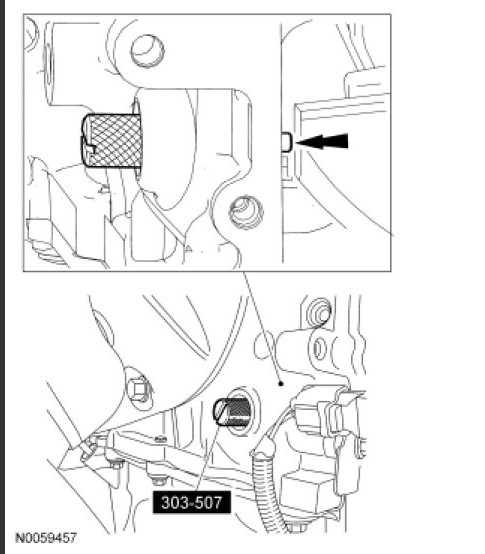 303-507

N0059457