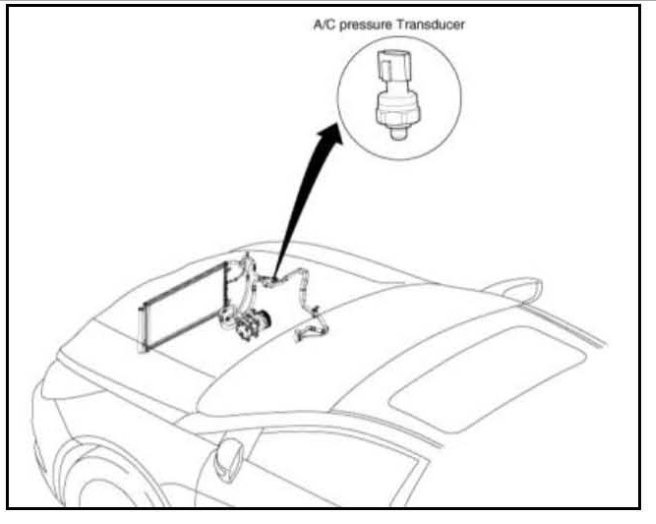 A/C pressure Transducer