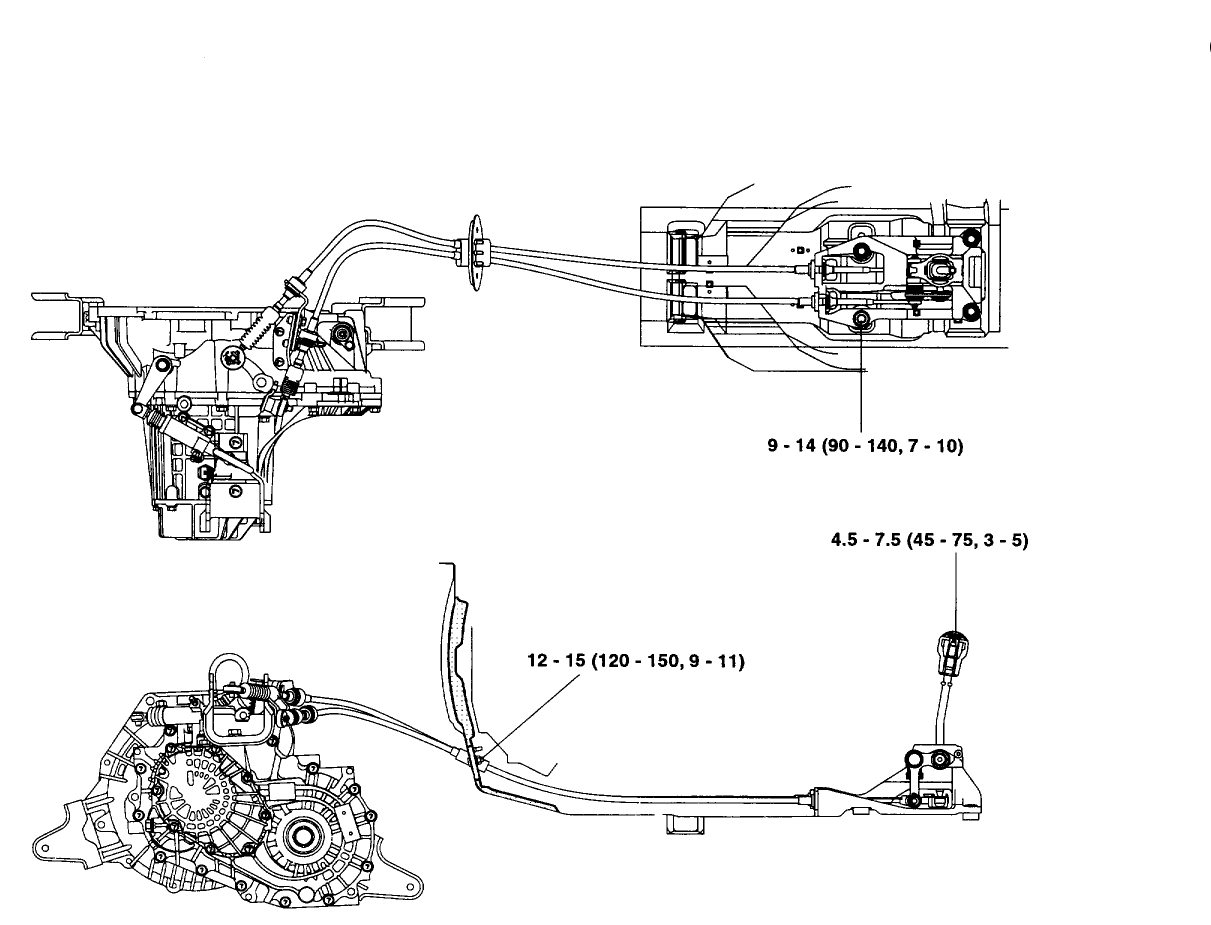 9 - 14 (90 - 140, 7 - 10)

4.5 - 7.5 (45 - 75, 3 - 5)

12 - 15 (120 - 150, 9 - 11)