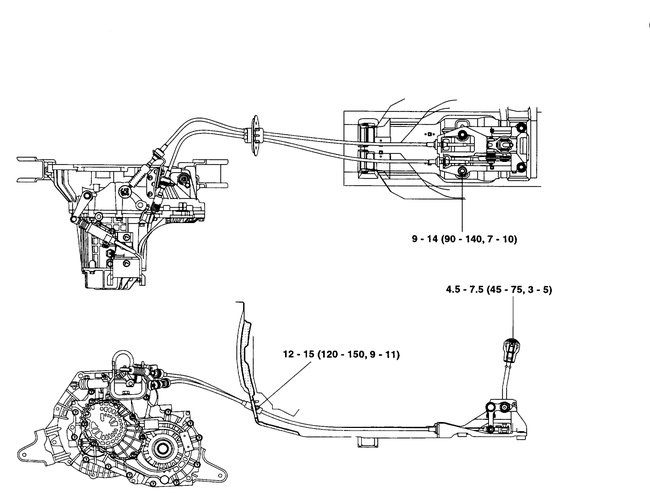 9 - 14 (90 - 140, 7 - 10)

4.5 - 7.5 (45 - 75, 3 - 5)

12 - 15 (120 - 150, 9 - 11)