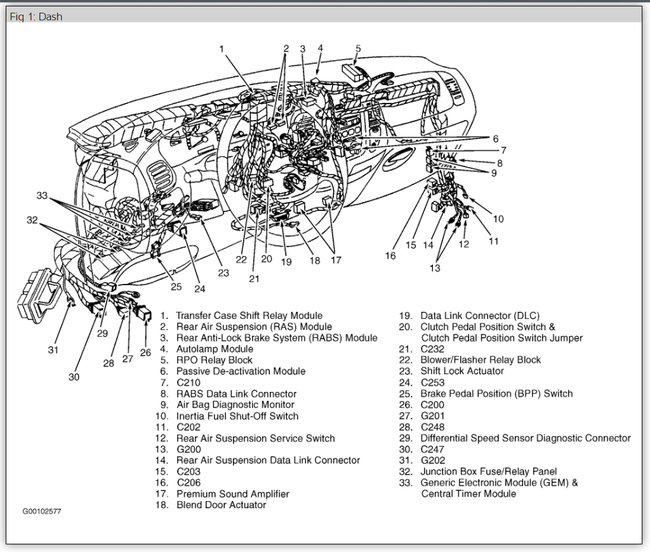 Fig 1: Dash

1 2 3 4 5 6 7 8 9 10 11 12 13 14 15 16 17 18 19 20 21 22 23 24 25 26 27 28 29 30 31 32 33

1. Transfer Case Shift Relay Module
2. Rear Air Suspension (RAS) Module
3. Rear Anti-Lock Brake System (RABS) Module
4. Autolamp Module
5. RPO Relay Block
6. Passive De-activation Module
7. C210
8. RABS Data Link Connector
9. Air Bag Diagnostic Monitor
10. Inertia Fuel Shut-Off Switch
11. C202
12. Rear Air Suspension Service Switch
13. G200
14. Rear Air Suspension Data Link Connector
15. C203
16. C206
17. Premium Sound Amplifier
18. Blend Door Actuator

19. Data Link Connector (DLC)
20. Clutch Pedal Position Switch & Clutch Pedal Position Switch Jumper
21. C232
22. Blower/Flasher Relay Block
23. Shift Lock Actuator
24. C253
25. Brake Pedal Position (BPP) Switch
26. C200
27. G201
28. C248
29. Differential Speed Sensor Diagnostic Connector
30. C247
31. G202
32. Junction Box Fuse/Relay Panel
33. Generic Electronic Module (GEM) & Central Timer Module

G00102577