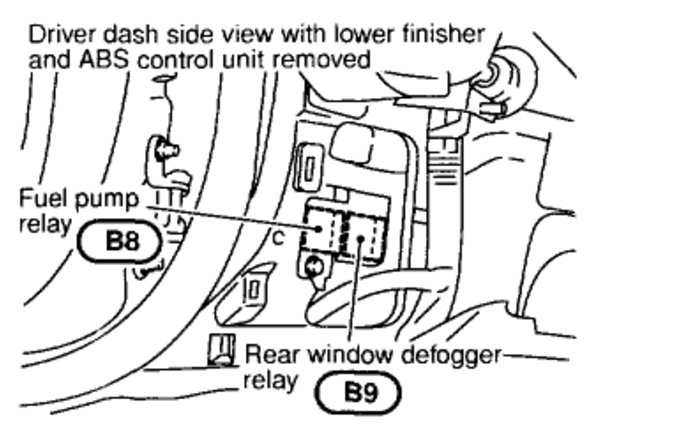 Driver dash side view with lower finisher and ABS control unit removed

Fuel pump relay
B8

C

Rear window defogger relay
B9