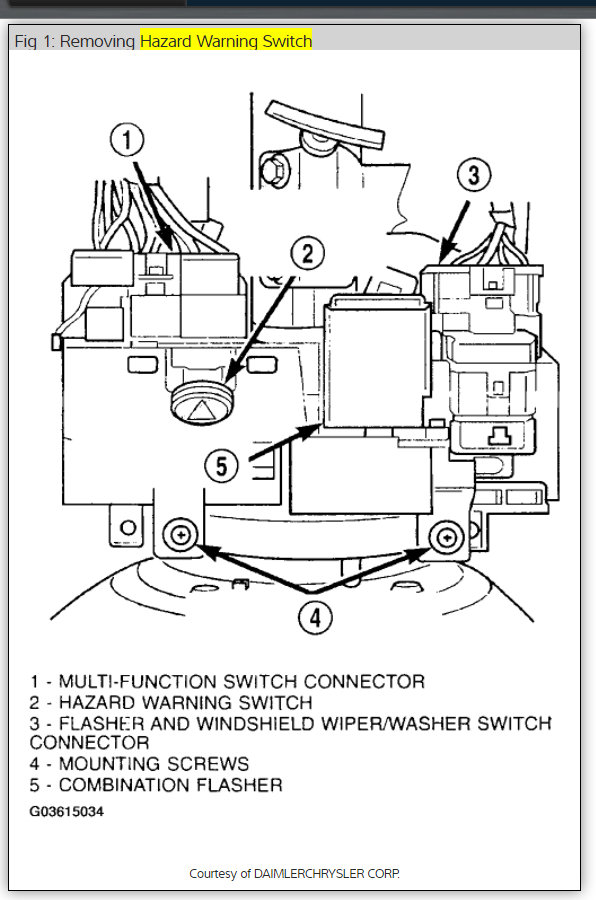 Fig 1: Removing Hazard Warning Switch

1

2

3

5

4

1 - MULTI-FUNCTION SWITCH CONNECTOR
2 - HAZARD WARNING SWITCH
3 - FLASHER AND WINDSHIELD WIPER/WASHER SWITCH CONNECTOR
4 - MOUNTING SCREWS
5 - COMBINATION FLASHER

G03615034

Courtesy of DAIMLERCHRYSLER CORP.