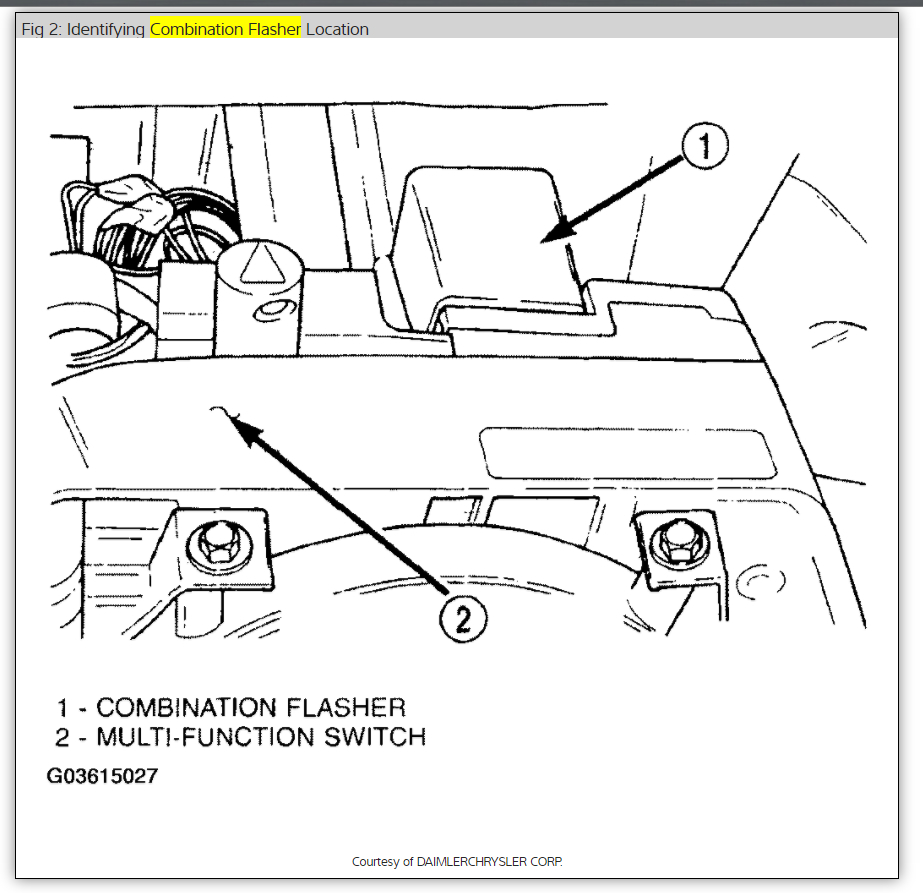 Fig 2: Identifying Combination Flasher Location

1

2

1 - COMBINATION FLASHER
2 - MULTI-FUNCTION SWITCH

G03615027

Courtesy of DAIMLERCHRYSLER CORP.