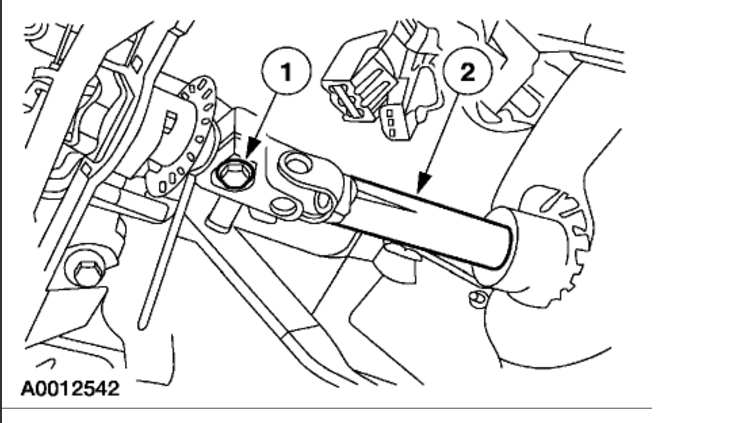 1
2
A0012542