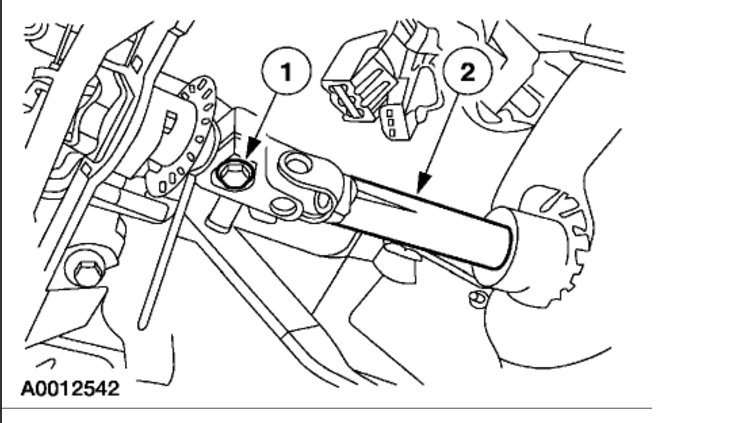 1
2
A0012542