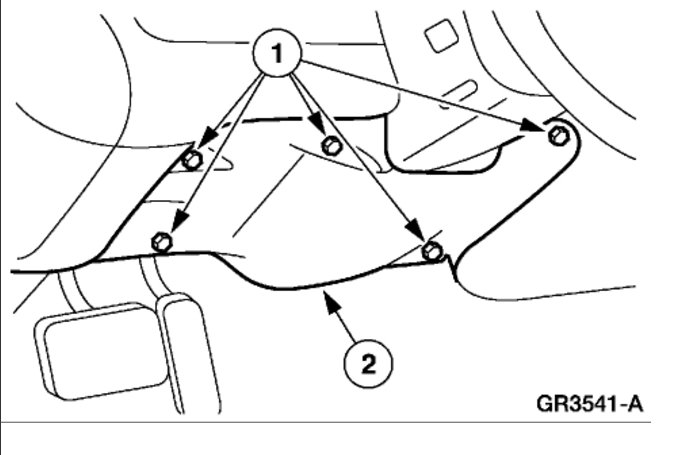 1

2

GR3541-A