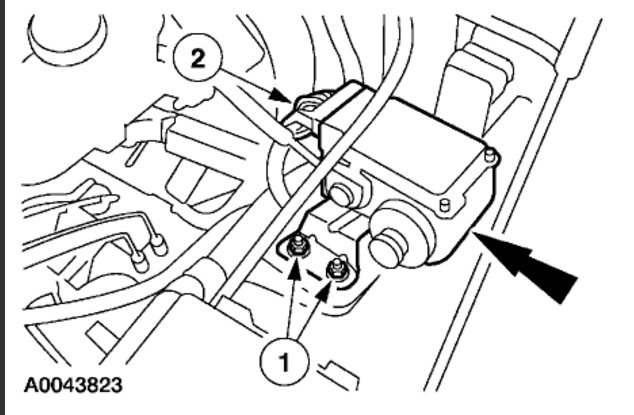 2

1

A0043823