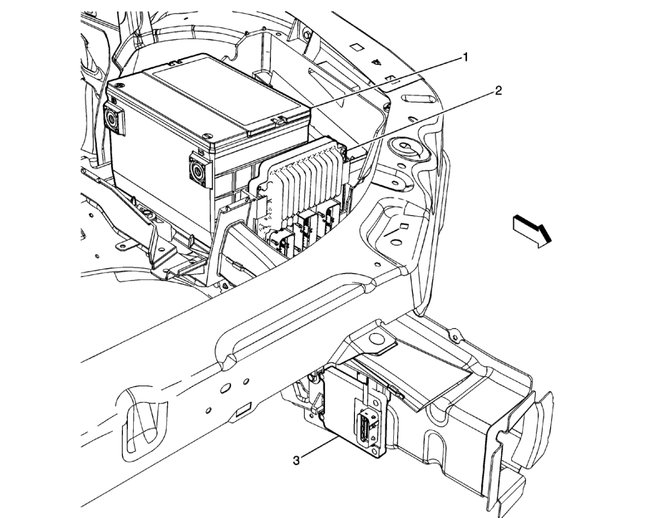 1
2
3