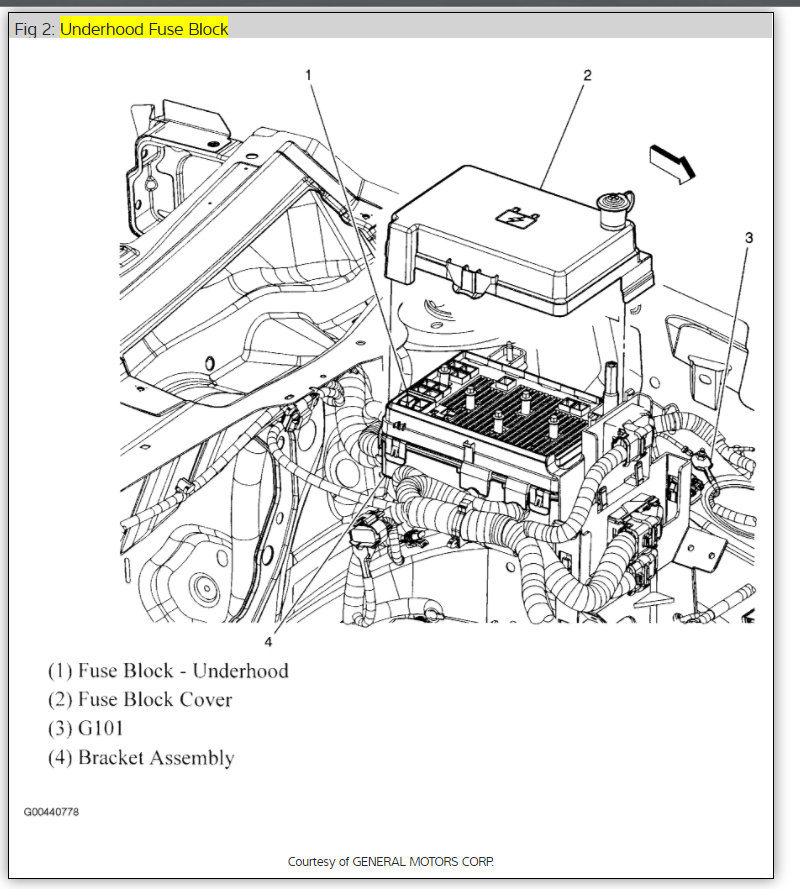 Fig 2: Underhood Fuse Block

1

2

3

4

(1) Fuse Block - Underhood
(2) Fuse Block Cover
(3) G101
(4) Bracket Assembly

G00440778

Courtesy of GENERAL MOTORS CORP.