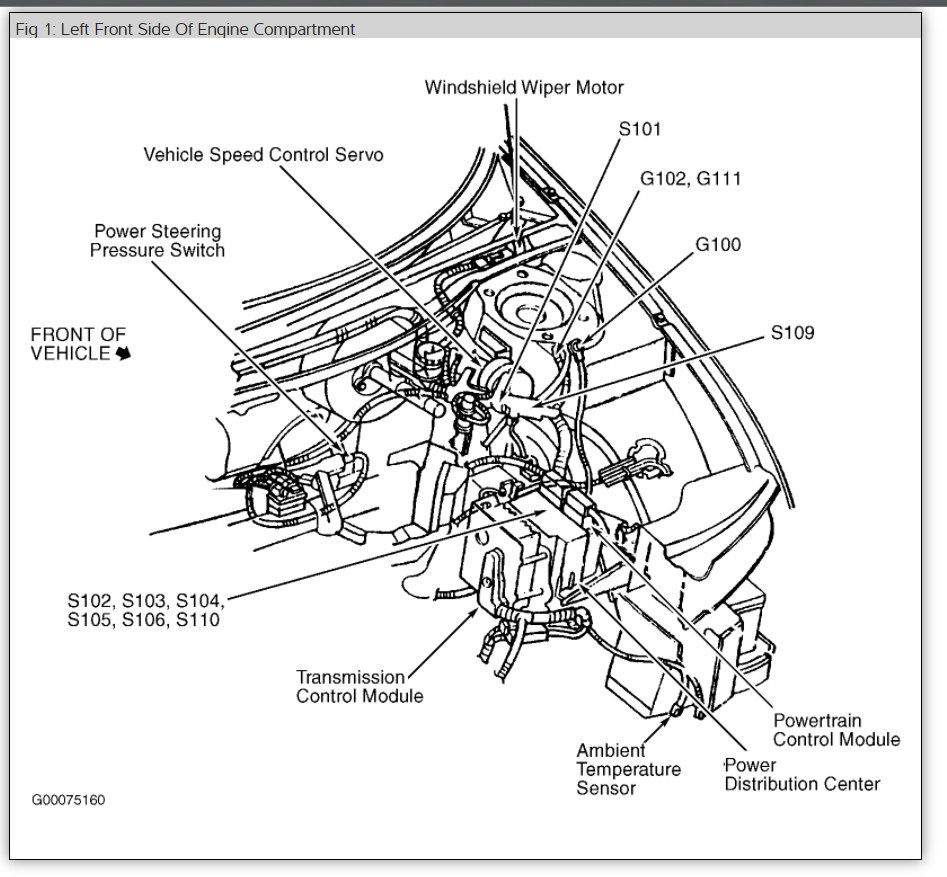 Fig 1: Left Front Side Of Engine Compartment

Windshield Wiper Motor

S101

Vehicle Speed Control Servo

G102, G111

Power Steering Pressure Switch

G100

FRONT OF VEHICLE

S109

S102, S103, S104, S105, S106, S110

Transmission Control Module

Powertrain Control Module

Ambient Temperature Sensor

Power Distribution Center

G00075160