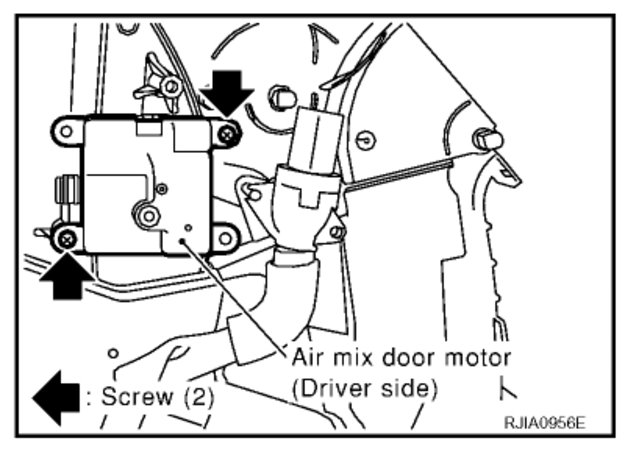 Air mix door motor
(Driver side)

: Screw (2)

RJIA0956E