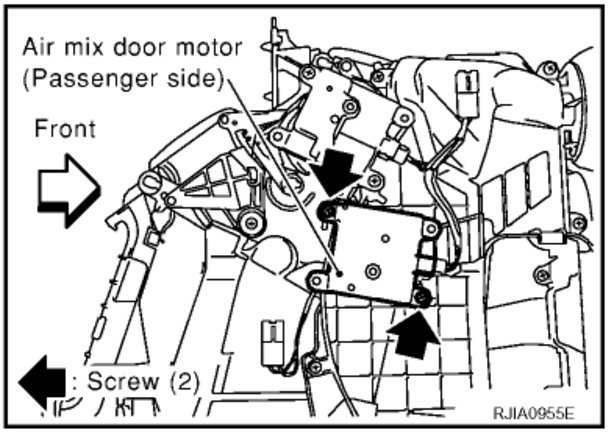 Air mix door motor
(Passenger side)

Front

: Screw (2)

RJIA0955E