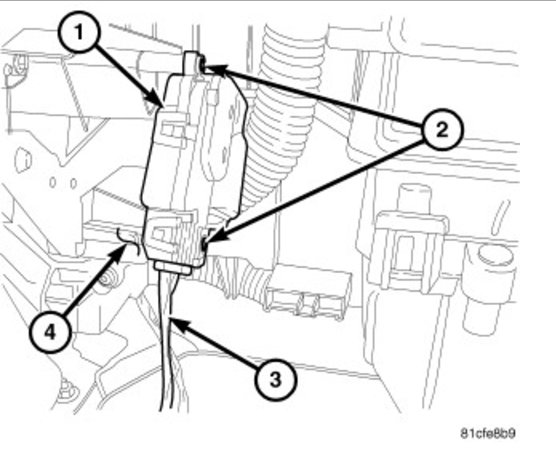 1
2
4
3
81cfe8b9