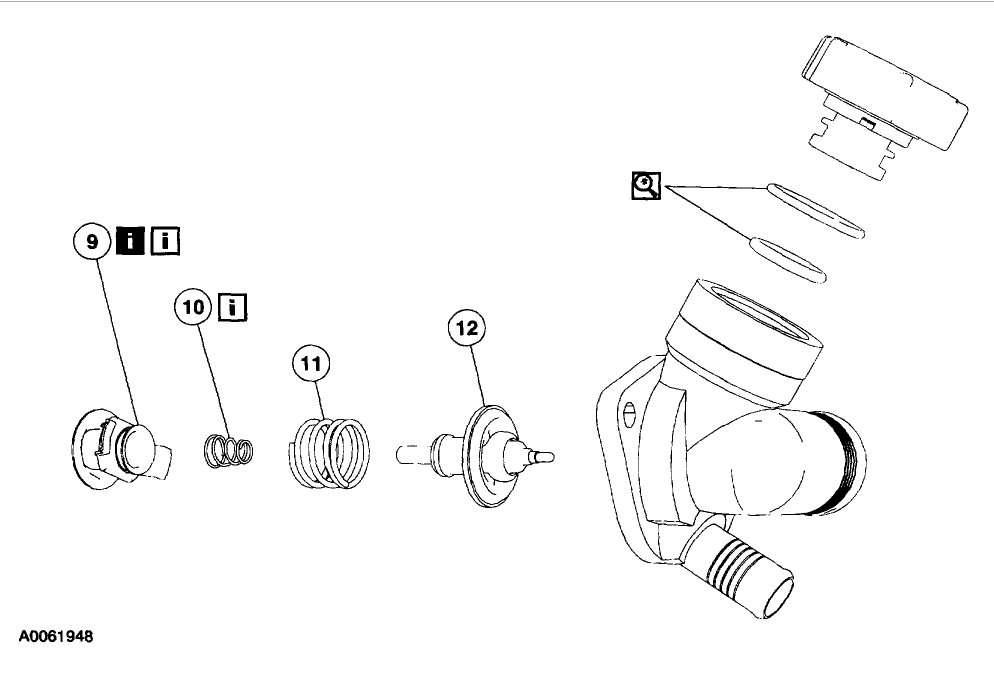 9 i i

10 i

11

12

A0061948