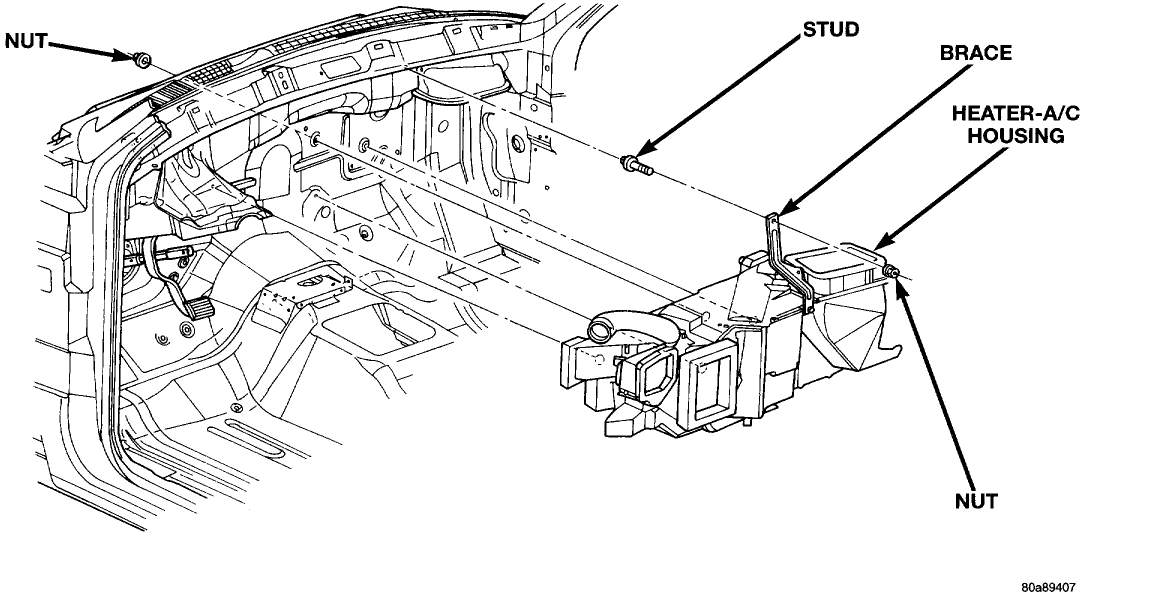 NUT
STUD
BRACE
HEATER-A/C HOUSING
NUT
80a89407