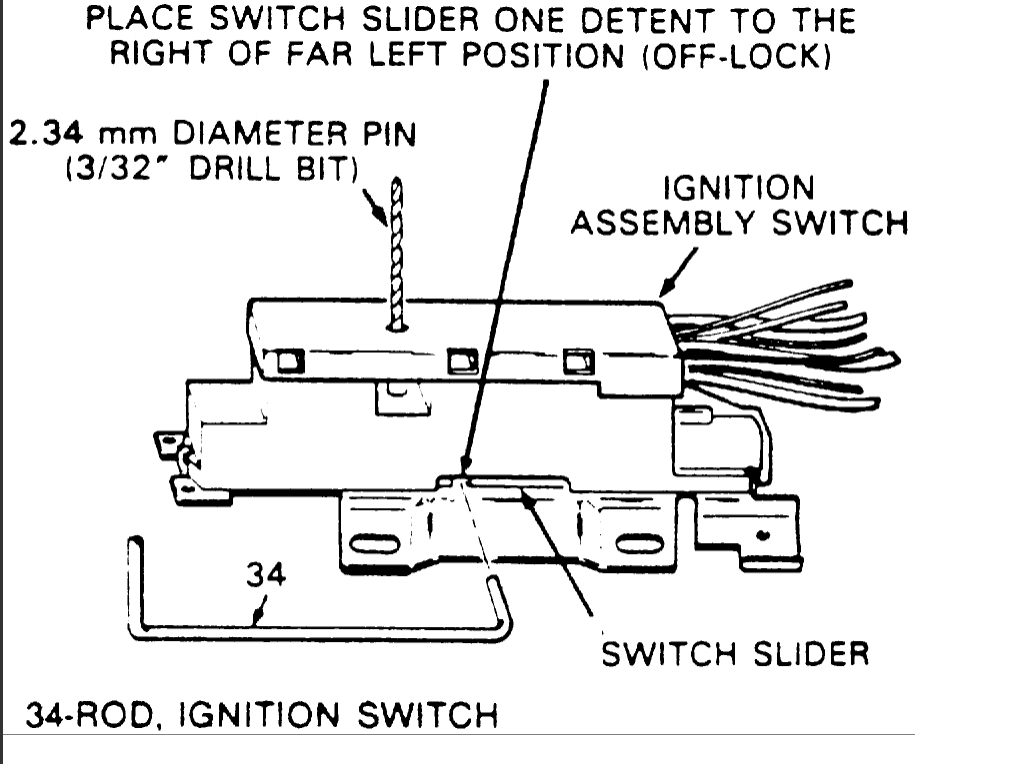 PLACE SWITCH SLIDER ONE DETENT TO THE RIGHT OF FAR LEFT POSITION (OFF-LOCK)

2.34 mm DIAMETER PIN (3/32" DRILL BIT)

IGNITION ASSEMBLY SWITCH

34

SWITCH SLIDER

34-ROD, IGNITION SWITCH