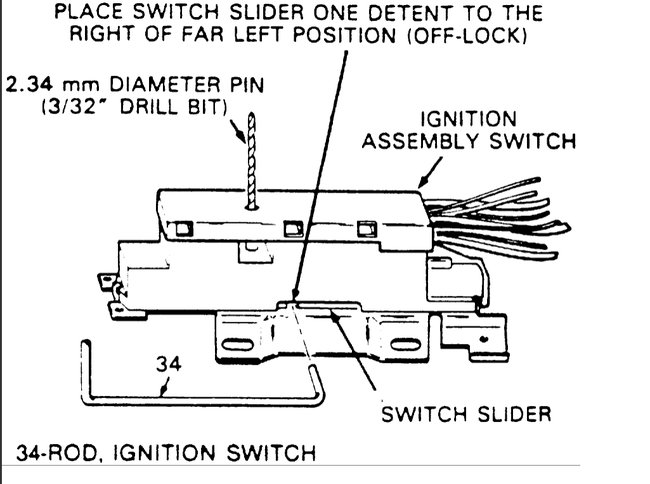 PLACE SWITCH SLIDER ONE DETENT TO THE RIGHT OF FAR LEFT POSITION (OFF-LOCK)

2.34 mm DIAMETER PIN (3/32" DRILL BIT)

IGNITION ASSEMBLY SWITCH

34

SWITCH SLIDER

34-ROD, IGNITION SWITCH