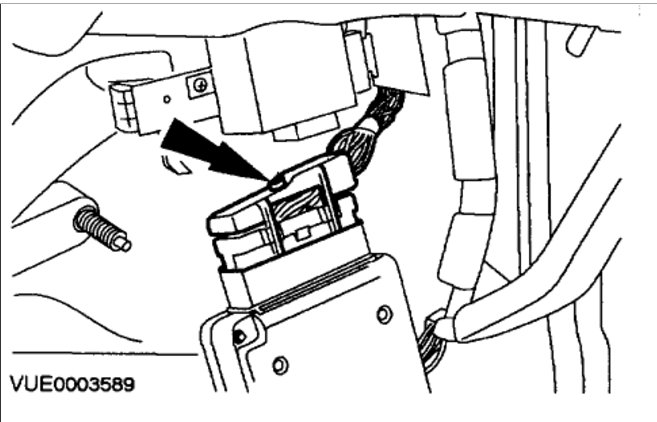 VUE0003589