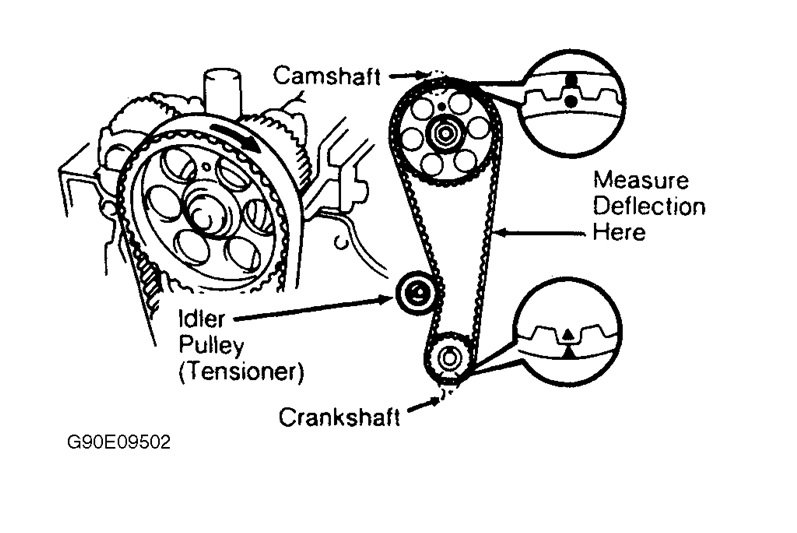 Camshaft

Measure Deflection Here

Idler Pulley (Tensioner)

Crankshaft

G90E09502