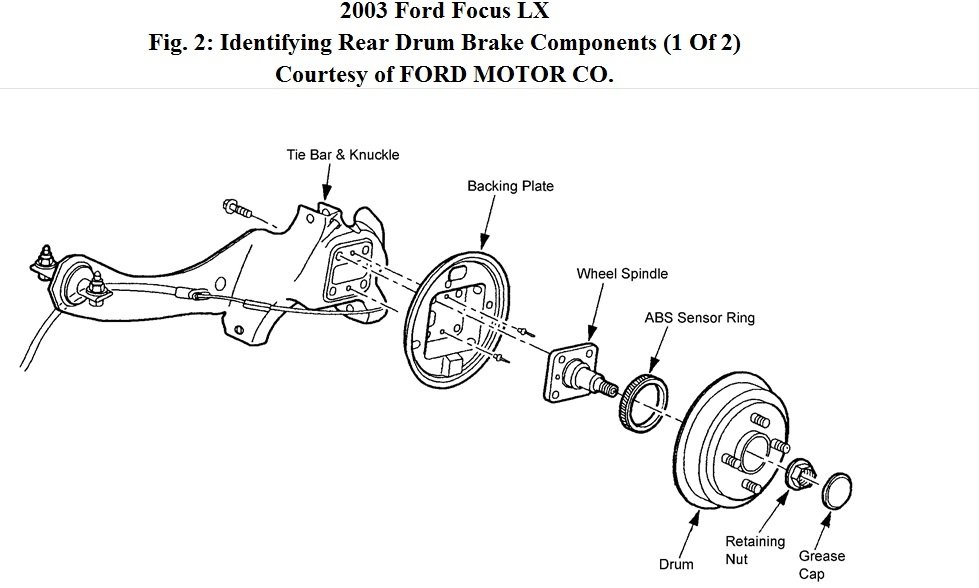 2003 Ford Focus LX
Fig. 2: Identifying Rear Drum Brake Components (1 Of 2)
Courtesy of FORD MOTOR CO.

Tie Bar & Knuckle
Backing Plate
Wheel Spindle
ABS Sensor Ring
Drum
Retaining Nut
Grease Cap