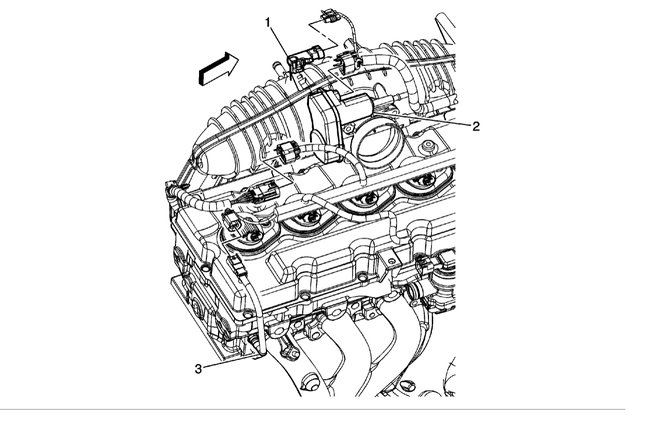 1
2
3