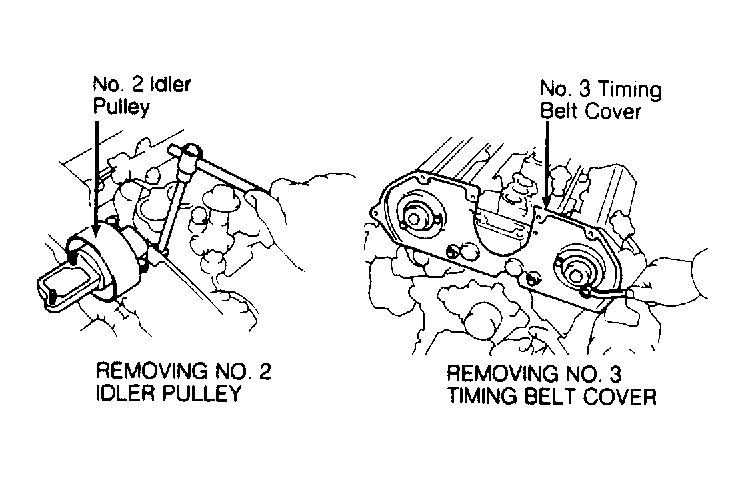 No. 2 Idler Pulley

REMOVING NO. 2 IDLER PULLEY

No. 3 Timing Belt Cover

REMOVING NO. 3 TIMING BELT COVER