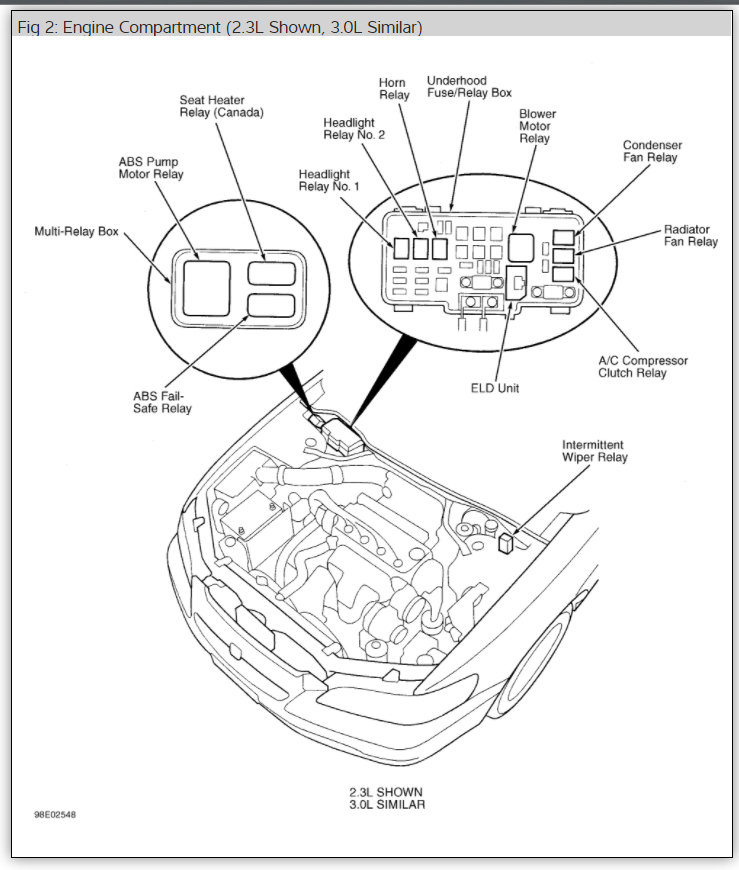 Fig 2: Engine Compartment (2.3L Shown, 3.0L Similar)

Seat Heater Relay (Canada)

ABS Pump Motor Relay

Multi-Relay Box

ABS Fail-Safe Relay

Horn Relay

Underhood Fuse/Relay Box

Headlight Relay No. 2

Headlight Relay No. 1

Blower Motor Relay

Condenser Fan Relay

Radiator Fan Relay

A/C Compressor Clutch Relay

ELD Unit

Intermittent Wiper Relay

2.3L SHOWN
3.0L SIMILAR

98E02548