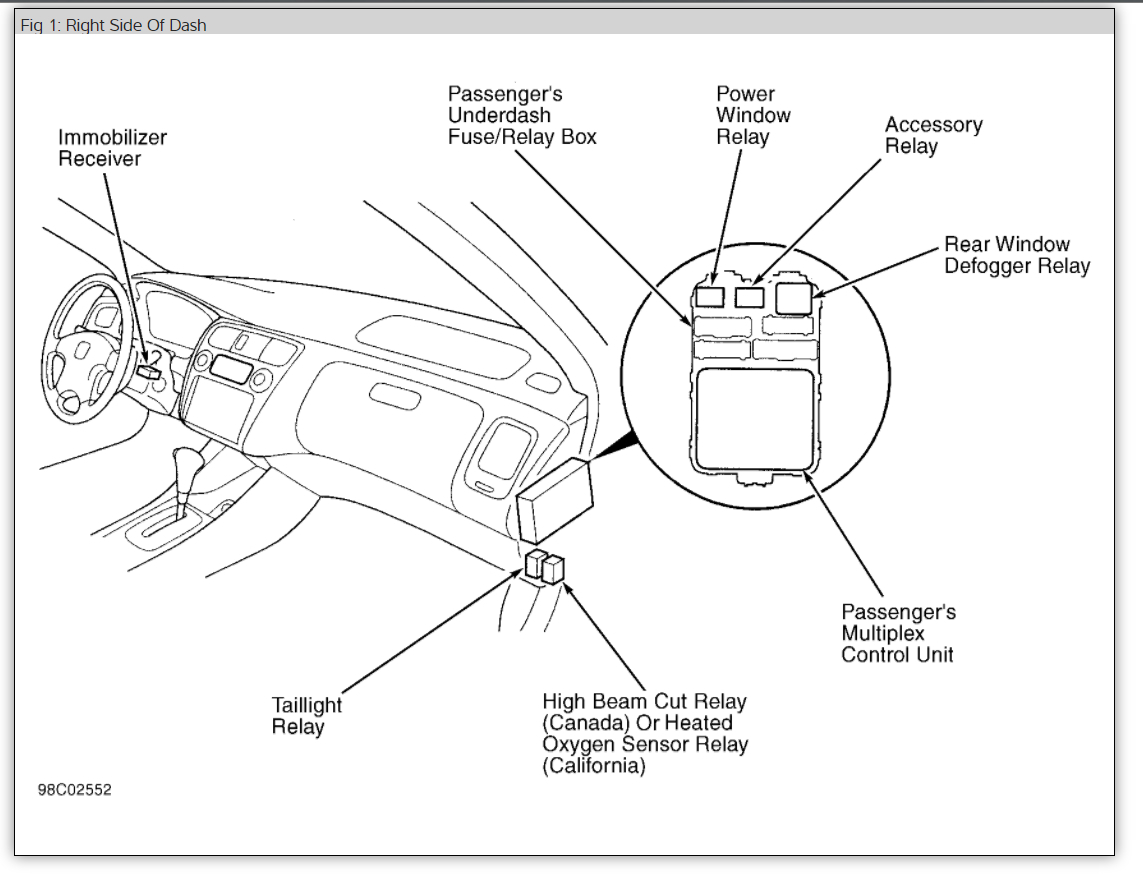 Fig 1: Right Side Of Dash

Immobilizer Receiver

Passenger's Underdash Fuse/Relay Box

Power Window Relay

Accessory Relay

Rear Window Defogger Relay

Passenger's Multiplex Control Unit

Taillight Relay

High Beam Cut Relay (Canada) Or Heated Oxygen Sensor Relay (California)

98C02552