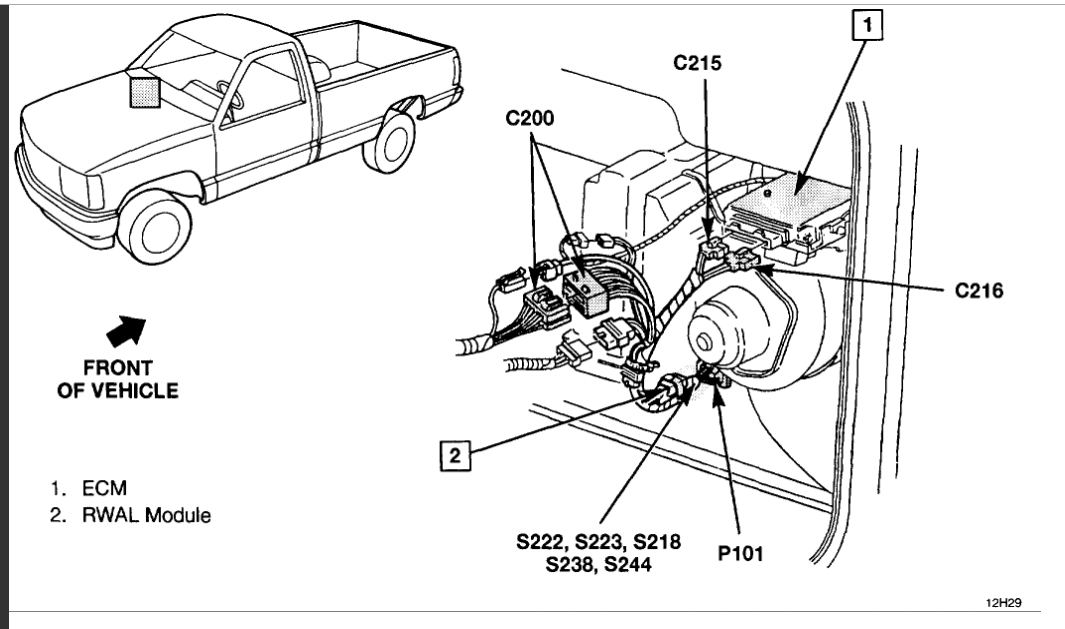 1

C215

C200

C216

FRONT OF VEHICLE

2

1. ECM
2. RWAL Module

S222, S223, S218
S238, S244

P101

12H29