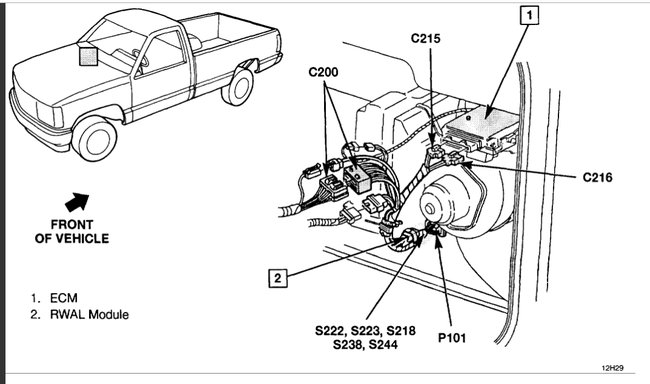 1
C215
C200
C216
FRONT OF VEHICLE
2
1. ECM
2. RWAL Module
S222, S223, S218
S238, S244
P101
12H29