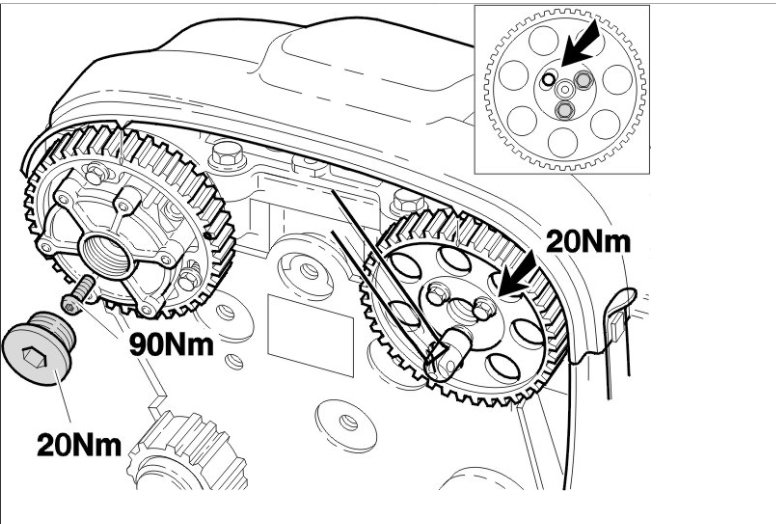 20Nm

90Nm

20Nm