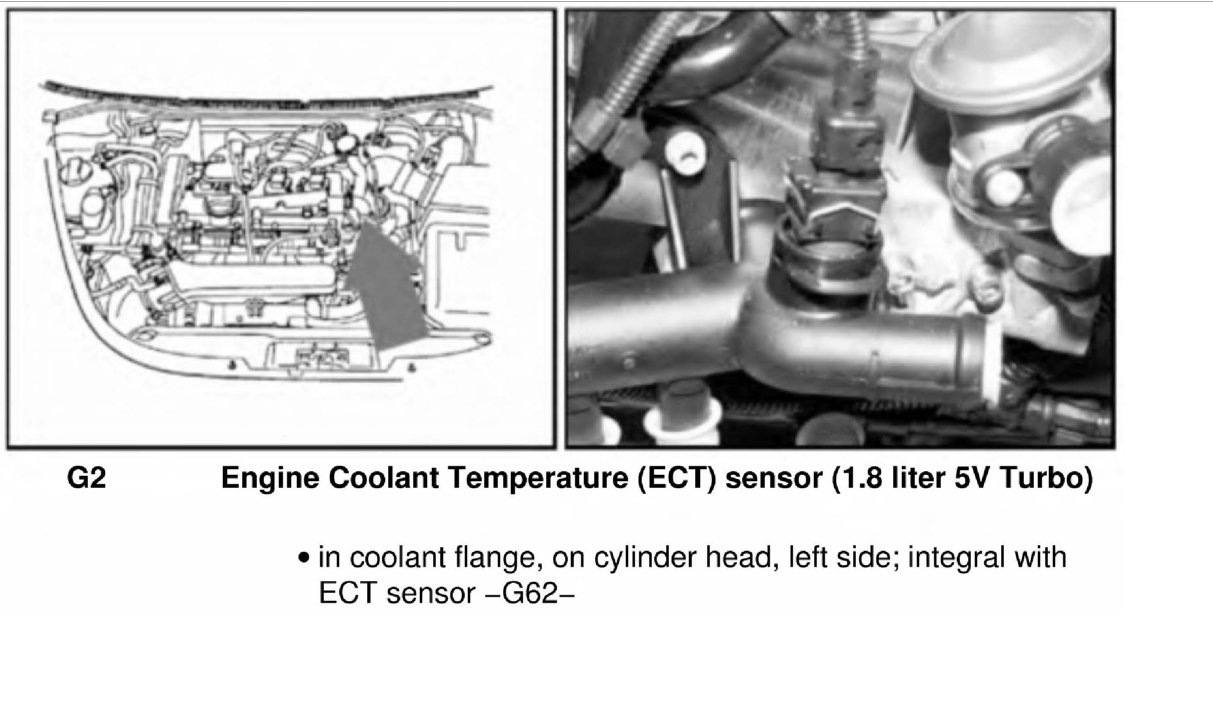 G2 Engine Coolant Temperature (ECT) sensor (1.8 liter 5V Turbo)

• in coolant flange, on cylinder head, left side; integral with ECT sensor –G62–