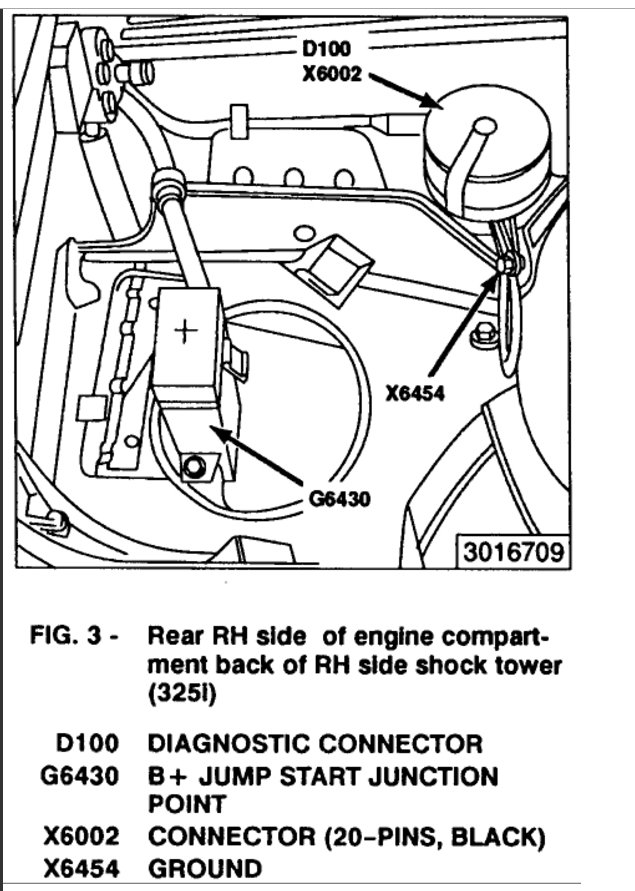 D100
X6002

+

X6454

G6430

3016709

FIG. 3 - Rear RH side of engine compartment back of RH side shock tower (325i)

D100 DIAGNOSTIC CONNECTOR
G6430 B+ JUMP START JUNCTION POINT
X6002 CONNECTOR (20-PINS, BLACK)
X6454 GROUND