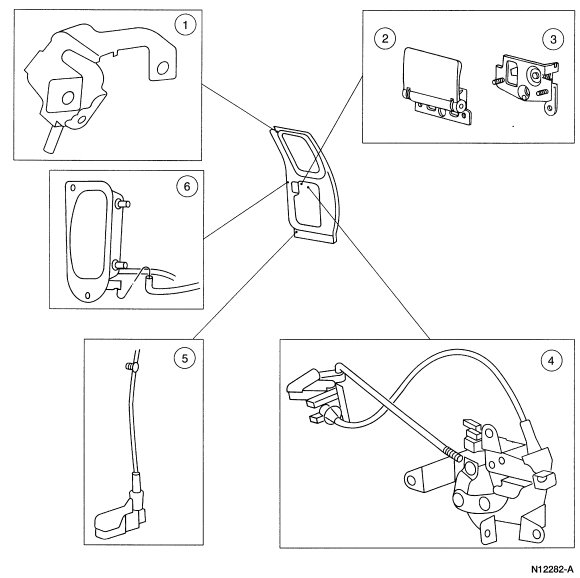 1

2

3

6

5

4

N12282-A