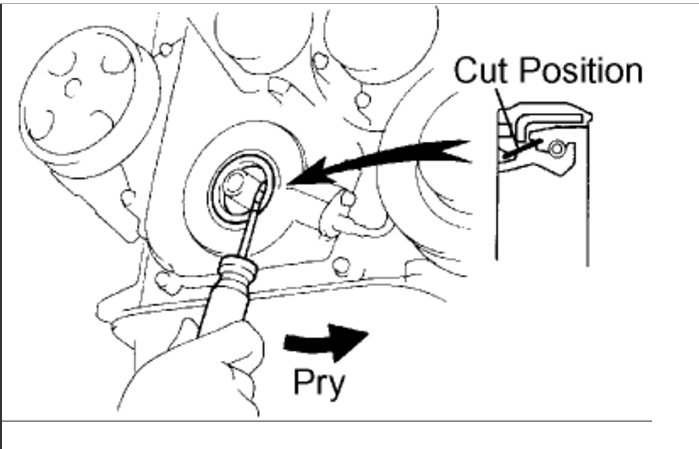 Cut Position

Pry